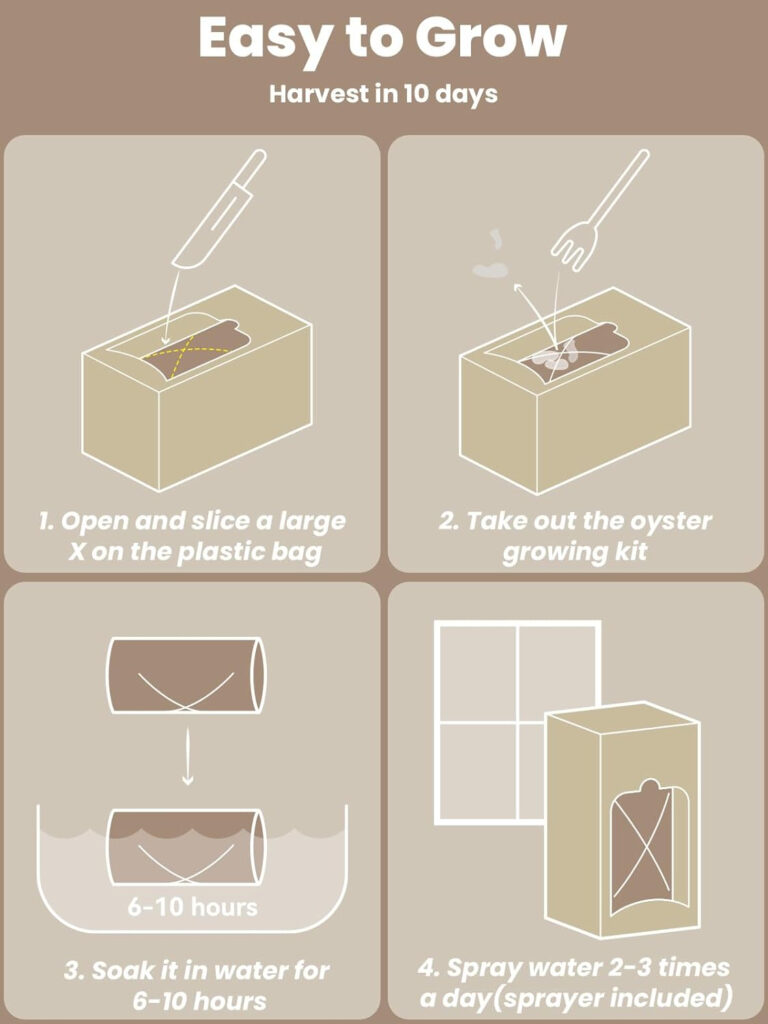 Easy to Grow

Harvest in 10 days

1. Open and slice a large X on the plastic bag

2. Take out the oyster growing kit

6-10 hours

3. Soak it in water for 6-10 hours

4. Spray water 2-3 times a day(sprayer included)