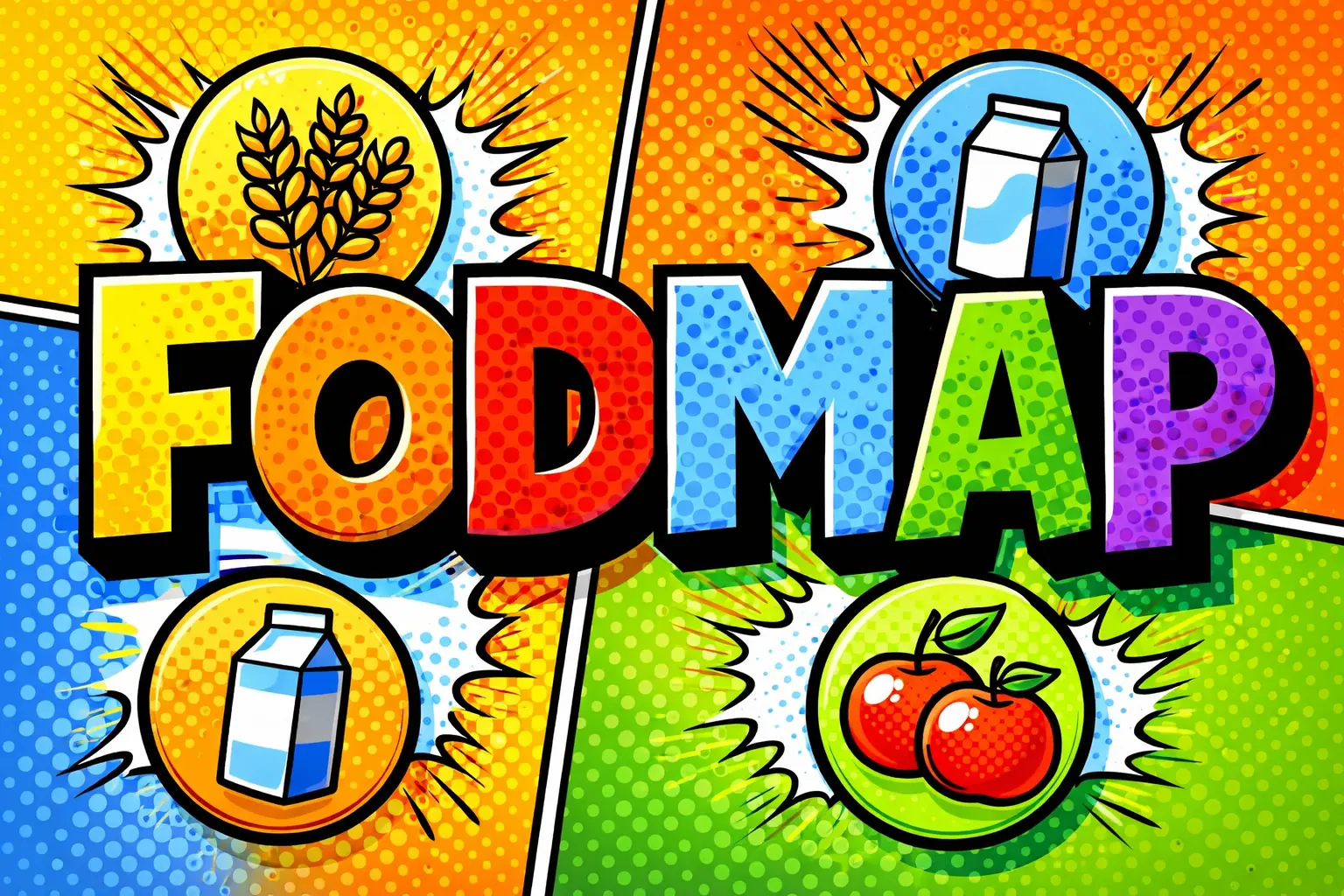 FODMAP