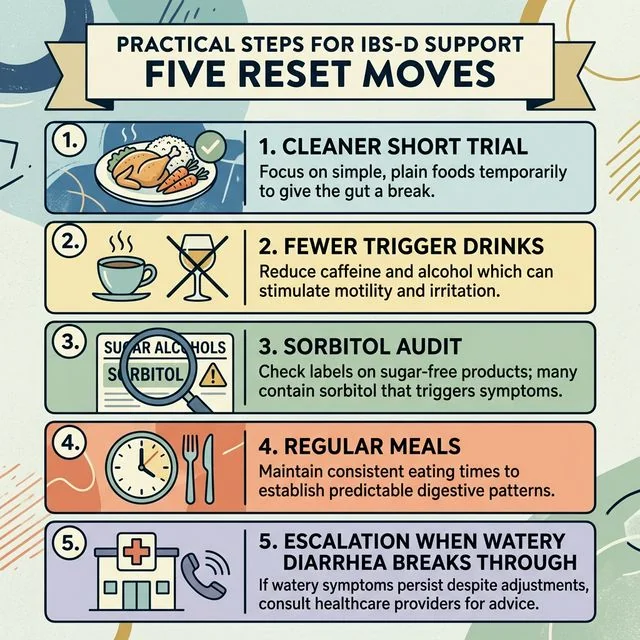 PRACTICAL STEPS FOR IBS-D SUPPORT
FIVE RESET MOVES

1.
1. CLEANER SHORT TRIAL
Focus on simple, plain foods temporarily to give the gut a break.

2.
2. FEWER TRIGGER DRINKS
Reduce caffeine and alcohol which can stimulate motility and irritation.

3.
SUGAR ALCOHOLS
SORBITOL
3. SORBITOL AUDIT
Check labels on sugar-free products; many contain sorbitol that triggers symptoms.

4.
4. REGULAR MEALS
Maintain consistent eating times to establish predictable digestive patterns.

5.
5. ESCALATION WHEN WATERY DIARRHEA BREAKS THROUGH
If watery symptoms persist despite adjustments, consult healthcare providers for advice.